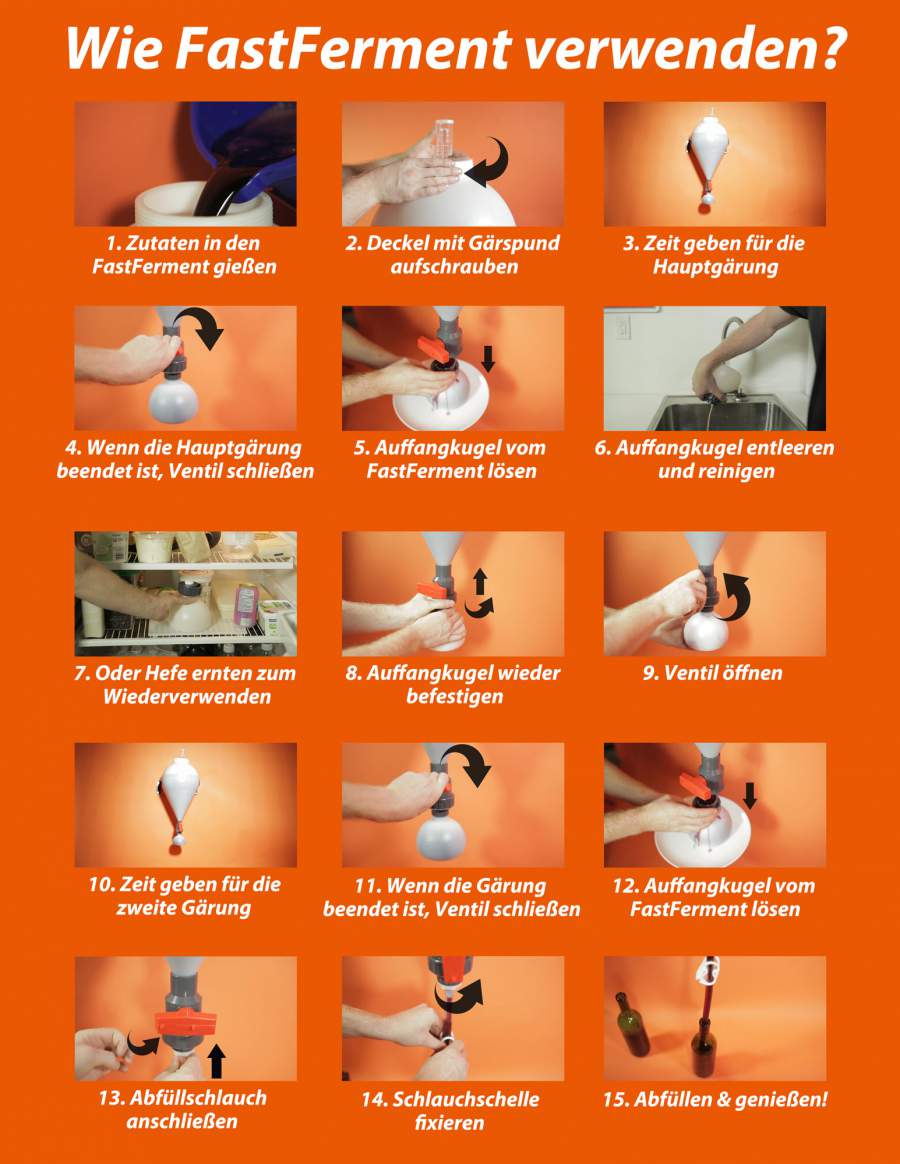 Wie FastFerment verwenden?

1. Zutaten in den FastFerment gießen

2. Deckel mit Gärspund aufschrauben

3. Zeit geben für die Hauptgärung

4. Wenn die Hauptgärung beendet ist, Ventil schließen

5. Auffangkugel vom FastFerment lösen

6. Auffangkugel entleeren und reinigen

7. Oder Hefe ernten zum Wiederverwenden

8. Auffangkugel wieder befestigen

9. Ventil öffnen

10. Zeit geben für die zweite Gärung

11. Wenn die Gärung beendet ist, Ventil schließen

12. Auffangkugel vom FastFerment lösen

13. Abfüllschlauch anschließen

14. Schlauchschelle fixieren

15. Abfüllen & genießen!